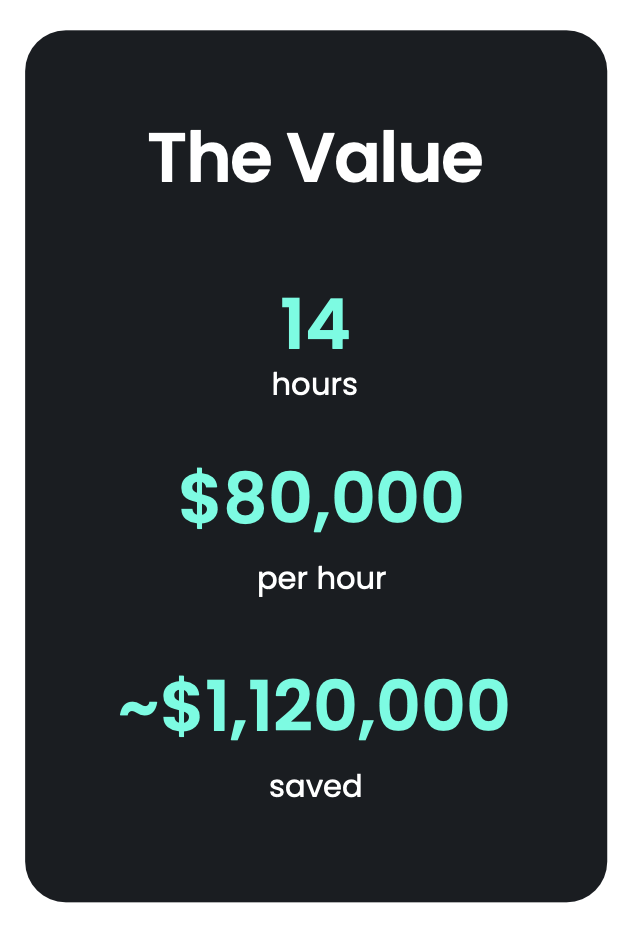 The Value

14

hours

\$80,000

per hour

~\$1,120,000

saved