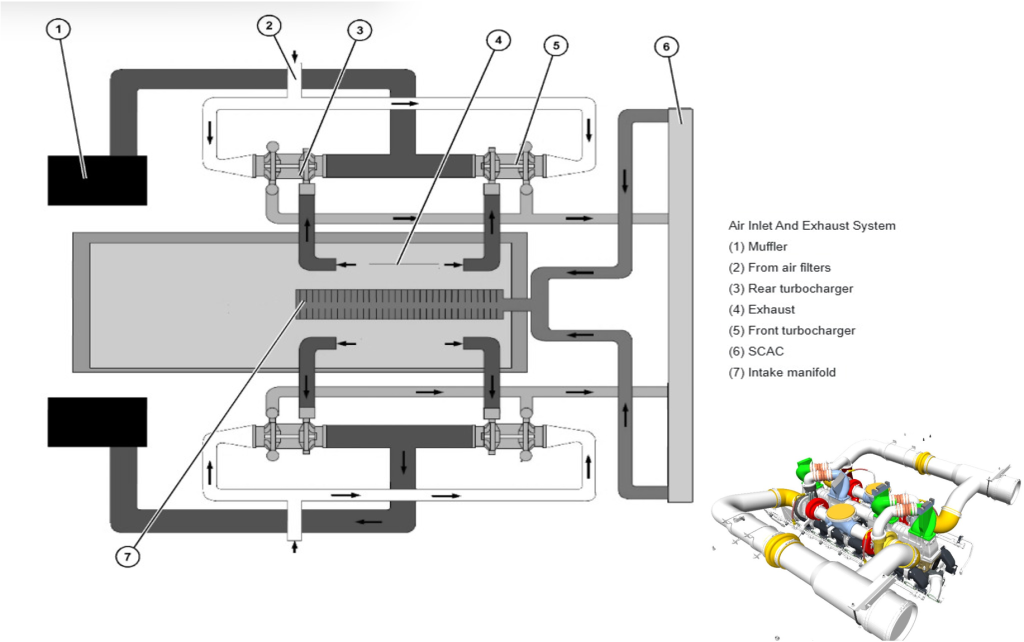 1
2
3
4
5
6
7

Air Inlet And Exhaust System
(1) Muffler
(2) From air filters
(3) Rear turbocharger
(4) Exhaust
(5) Front turbocharger
(6) SCAC
(7) Intake manifold